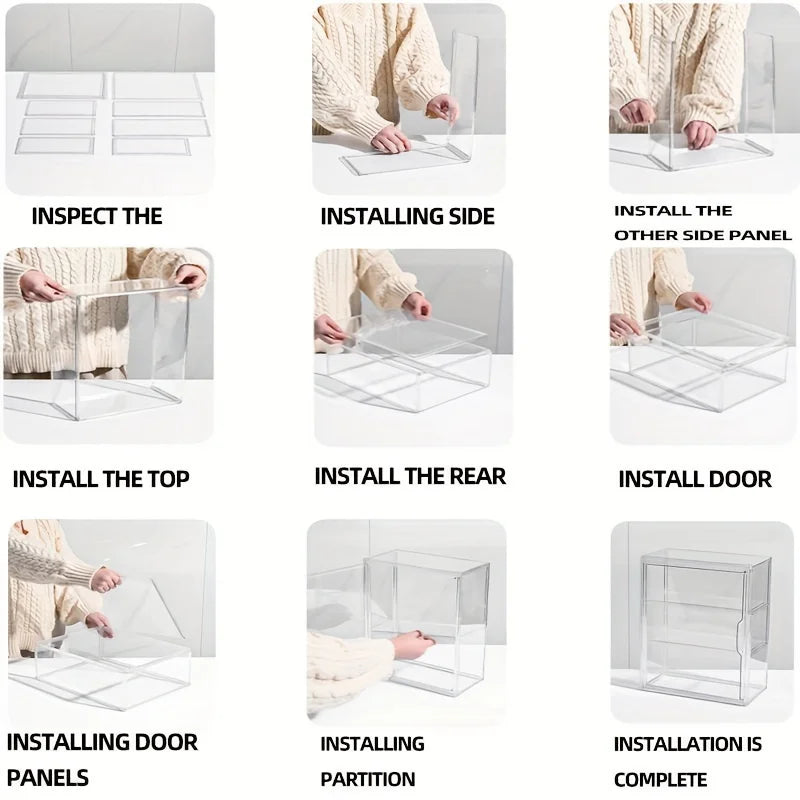 INSPECT THE

INSTALLING SIDE

INSTALL THE OTHER SIDE PANEL

INSTALL THE TOP

INSTALL THE REAR

INSTALL DOOR

INSTALLING DOOR PANELS

INSTALLING PARTITION

INSTALLATION IS COMPLETE