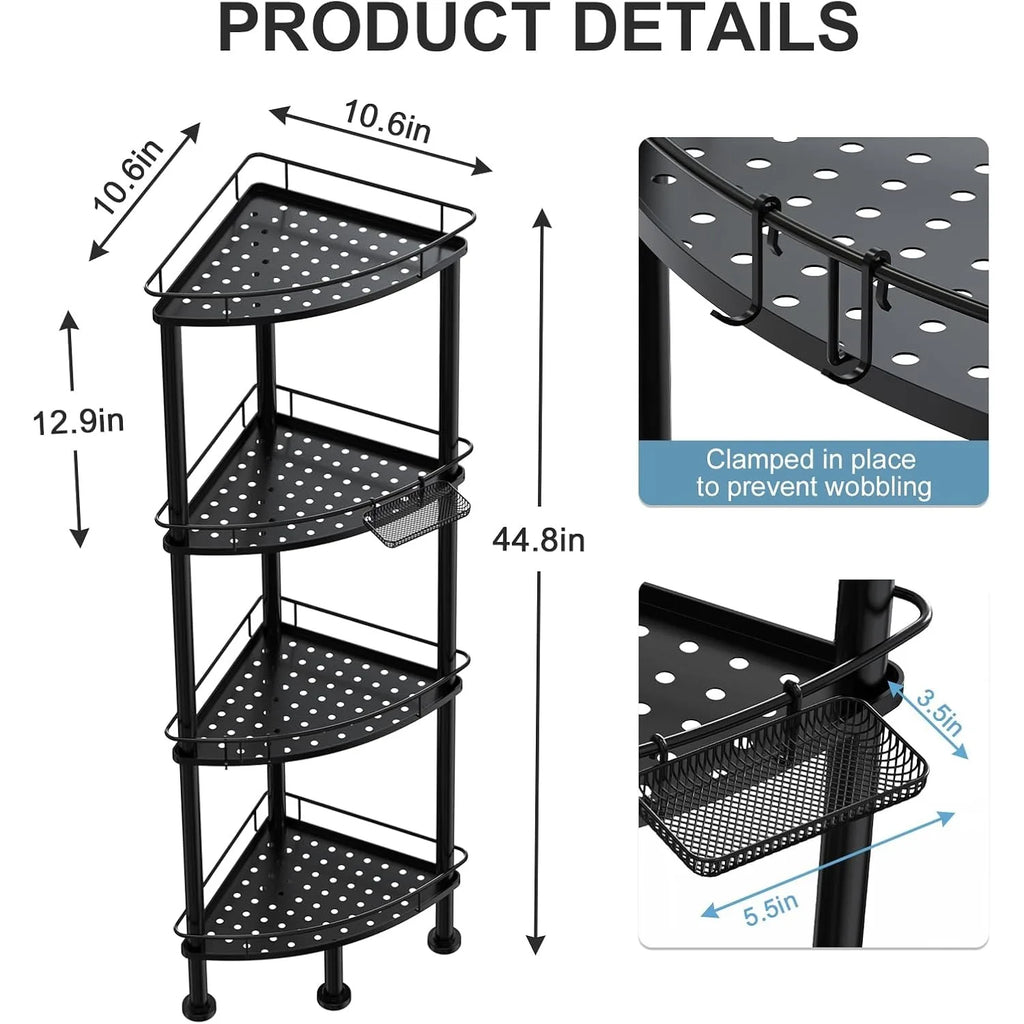 PRODUCT DETAILS

10.6in

10.6in

12.9in

44.8in

Clamped in place to prevent wobbling

3.5in

5.5in