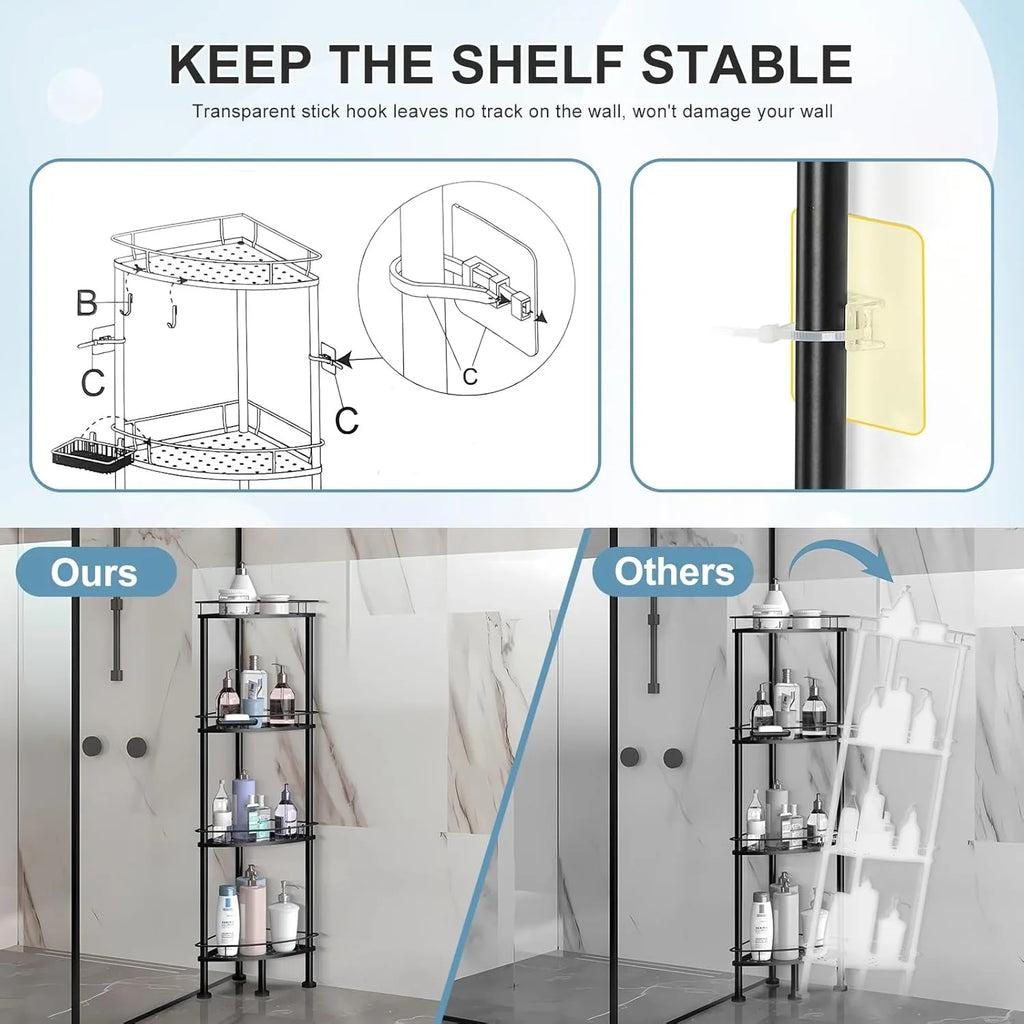 KEEP THE SHELF STABLE

Transparent stick hook leaves no track on the wall, won't damage your wall

B

C

C

c

Ours

Others