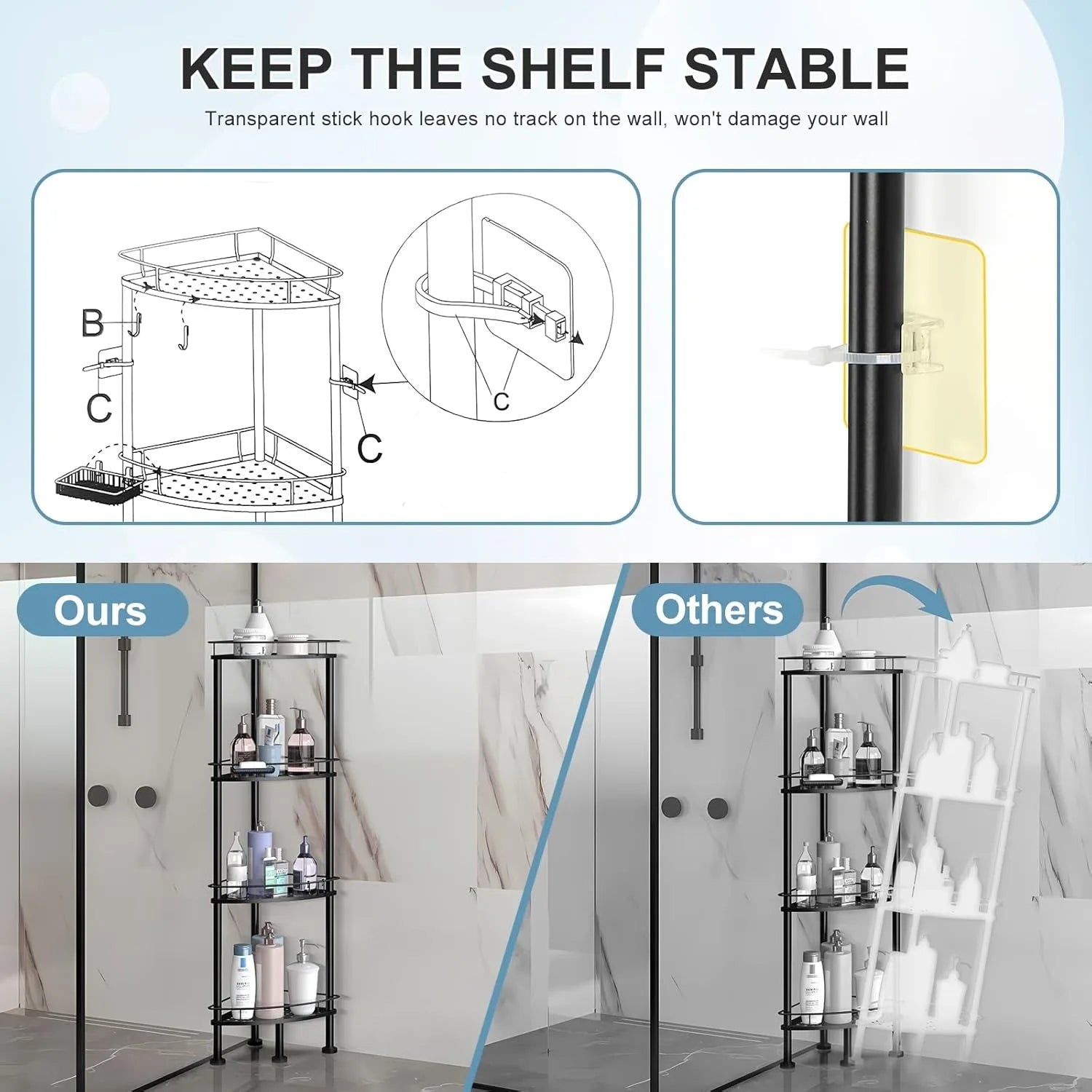 KEEP THE SHELF STABLE

Transparent stick hook leaves no track on the wall, won't damage your wall

B

C

C

c

Ours

Others