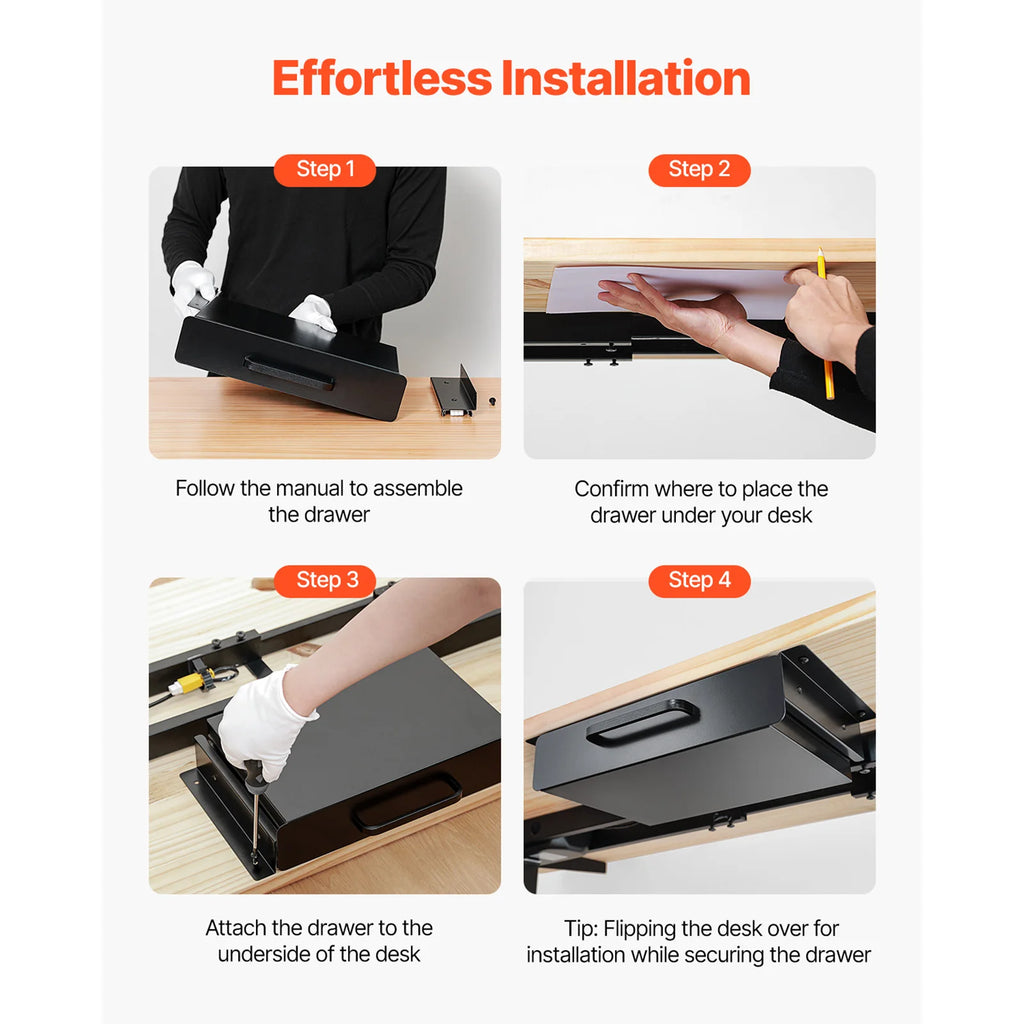 Effortless Installation

Step 1

Follow the manual to assemble the drawer

Step 2

Confirm where to place the drawer under your desk

Step 3

Attach the drawer to the underside of the desk

Step 4

Tip: Flipping the desk over for installation while securing the drawer