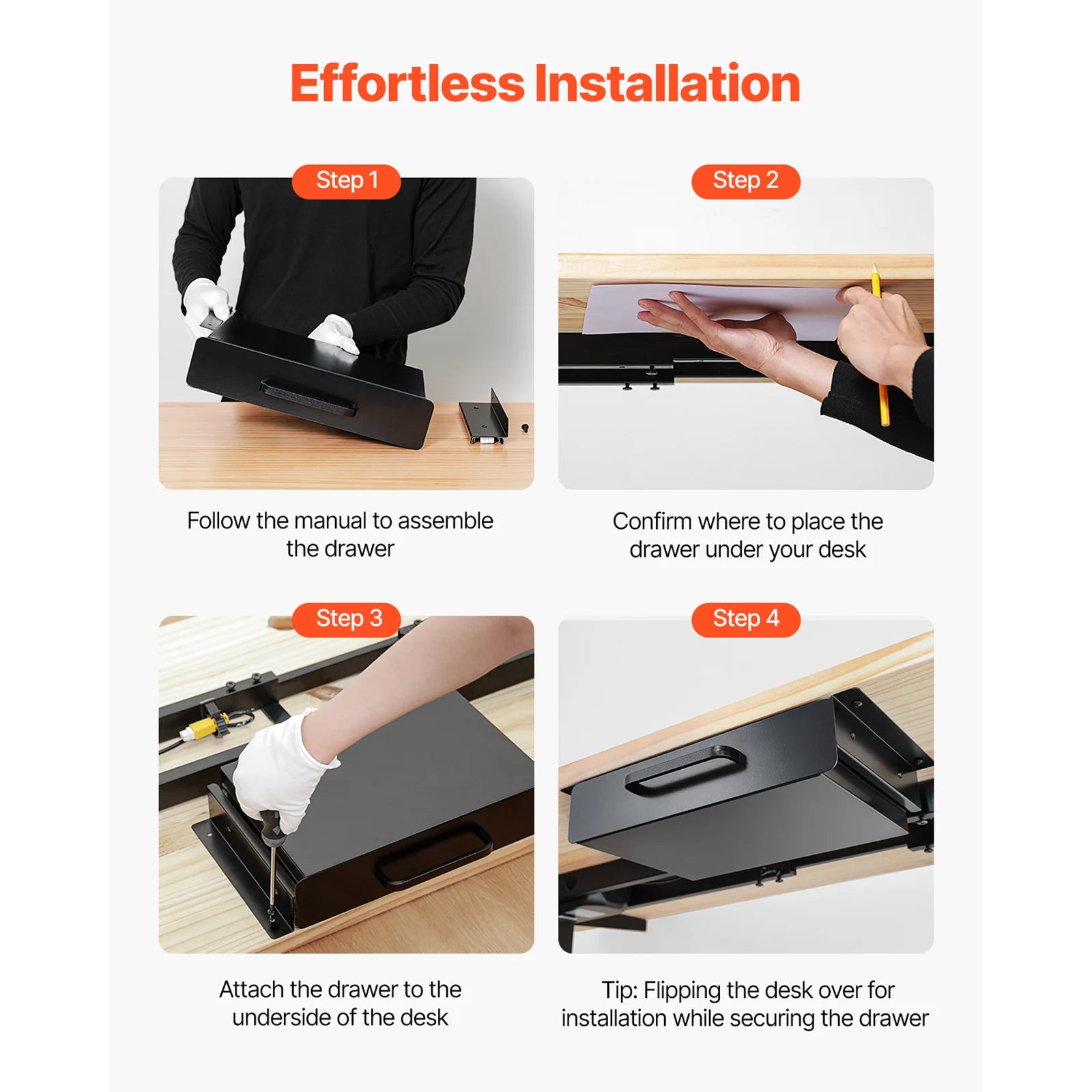 Effortless Installation

Step 1

Follow the manual to assemble the drawer

Step 2

Confirm where to place the drawer under your desk

Step 3

Attach the drawer to the underside of the desk

Step 4

Tip: Flipping the desk over for installation while securing the drawer