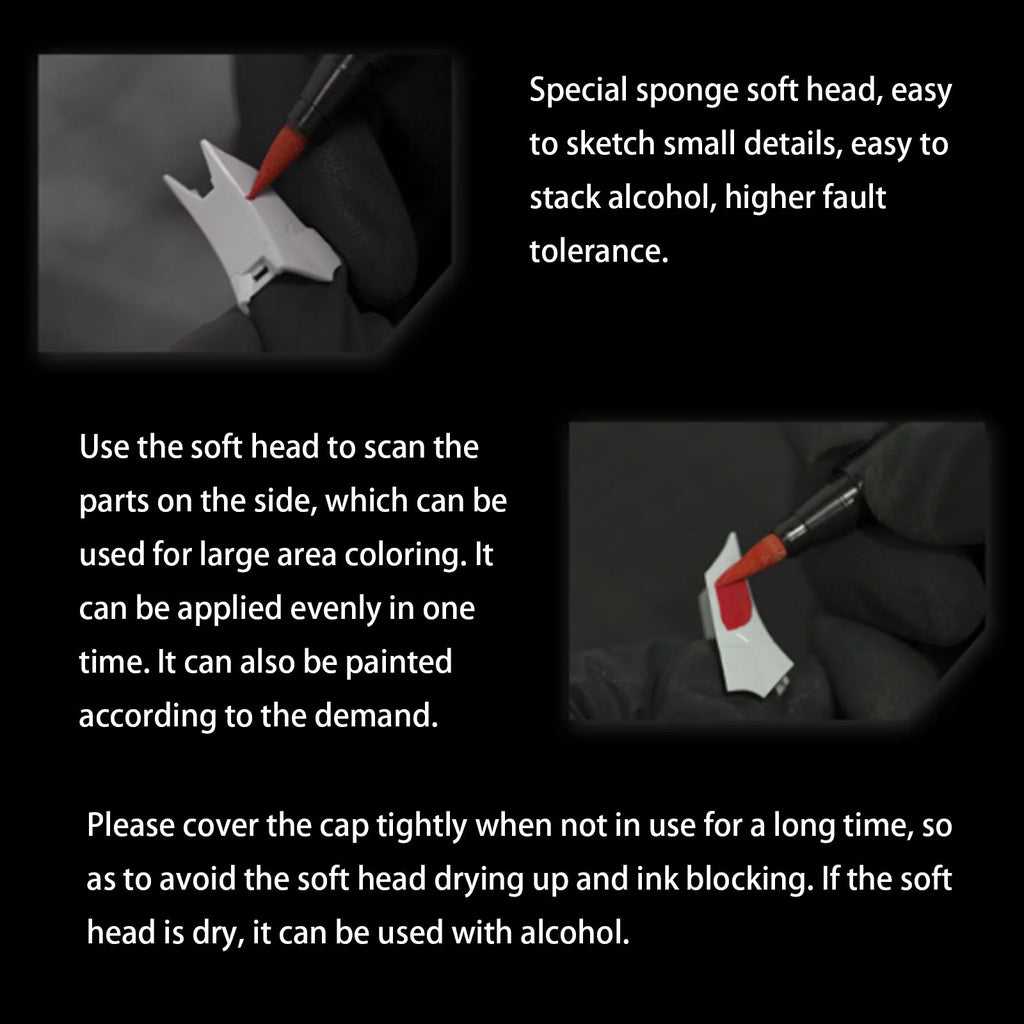 Special sponge soft head, easy to sketch small details, easy to stack alcohol, higher fault tolerance.

Use the soft head to scan the parts on the side, which can be used for large area coloring. It can be applied evenly in one time. It can also be painted according to the demand.

Please cover the cap tightly when not in use for a long time, so as to avoid the soft head drying up and ink blocking. If the soft head is dry, it can be used with alcohol.