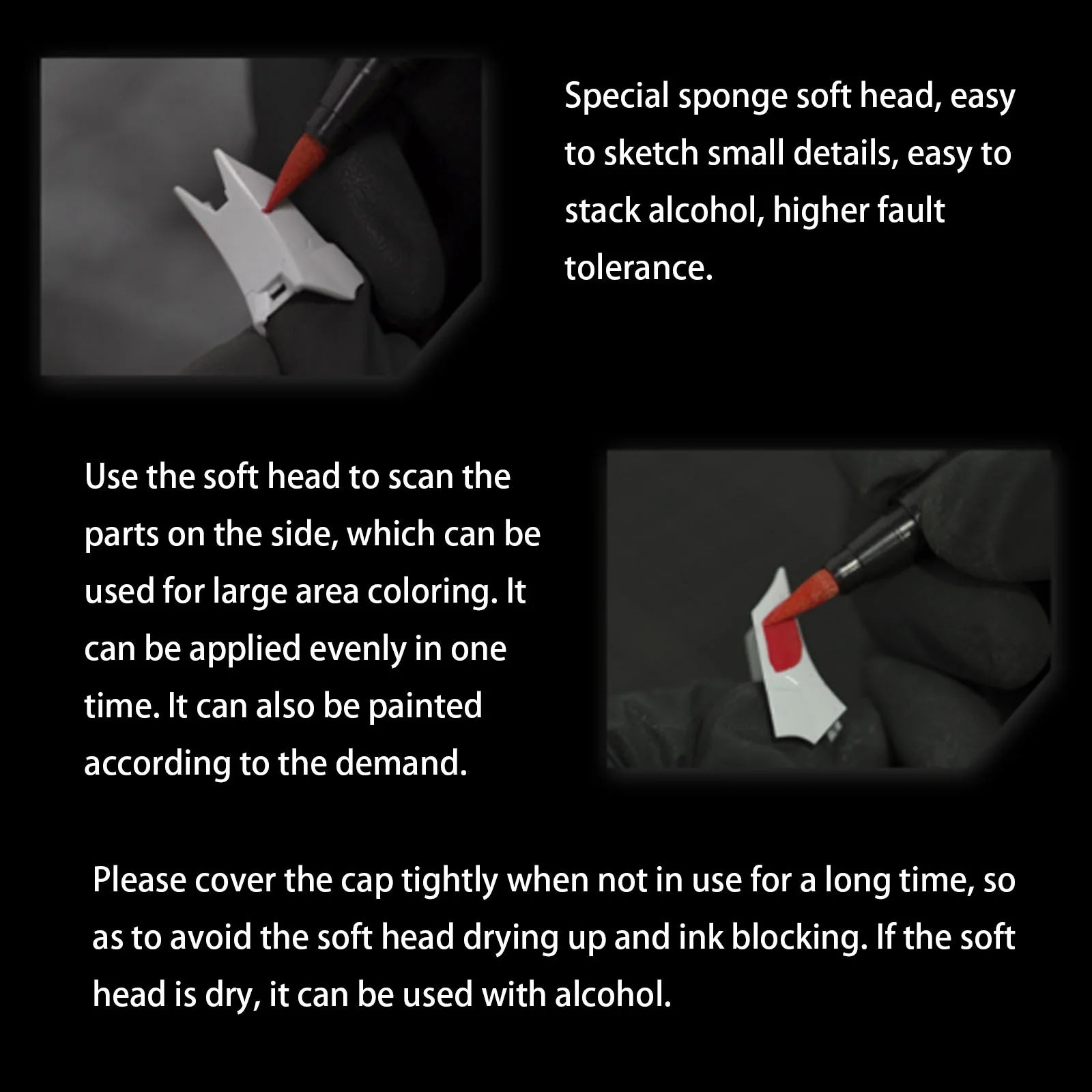 Special sponge soft head, easy to sketch small details, easy to stack alcohol, higher fault tolerance.

Use the soft head to scan the parts on the side, which can be used for large area coloring. It can be applied evenly in one time. It can also be painted according to the demand.

Please cover the cap tightly when not in use for a long time, so as to avoid the soft head drying up and ink blocking. If the soft head is dry, it can be used with alcohol.