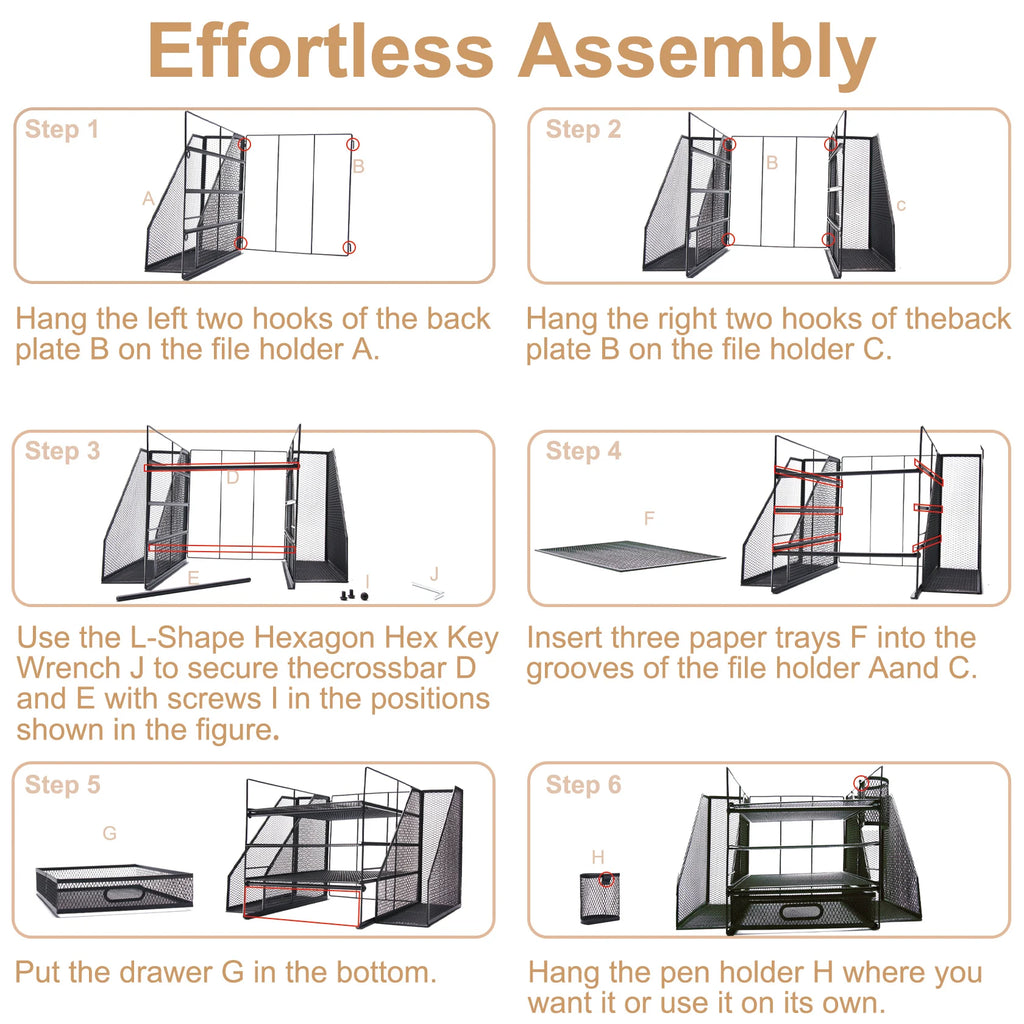 Effortless Assembly

Step 1

A

B

Hang the left two hooks of the back plate B on the file holder A.

Step 2

B

c

Hang the right two hooks of theback plate B on the file holder C.

Step 3

D

E

I

J

Use the L-Shape Hexagon Hex Key Wrench J to secure thecrossbar D and E with screws I in the positions shown in the figure.

Step 4

F

Insert three paper trays F into the grooves of the file holder Aand C.

Step 5

G

Put the drawer G in the bottom.

Step 6

H

Hang the pen holder H where you want it or use it on its own.